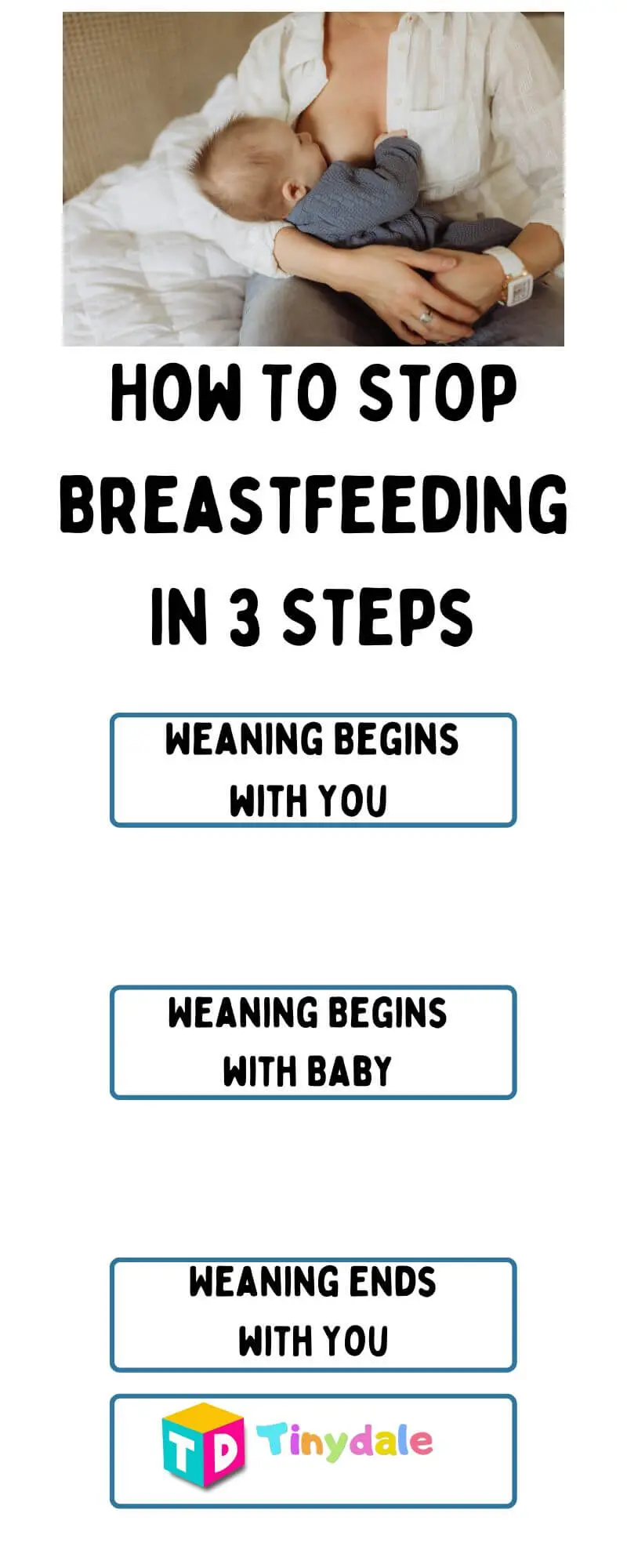 HOW TO STOP BREASTFEEDING IN 3 STEPS

WEANING BEGINS WITH YOU

WEANING BEGINS WITH BABY

WEANING ENDS WITH YOU

TD Tinydale